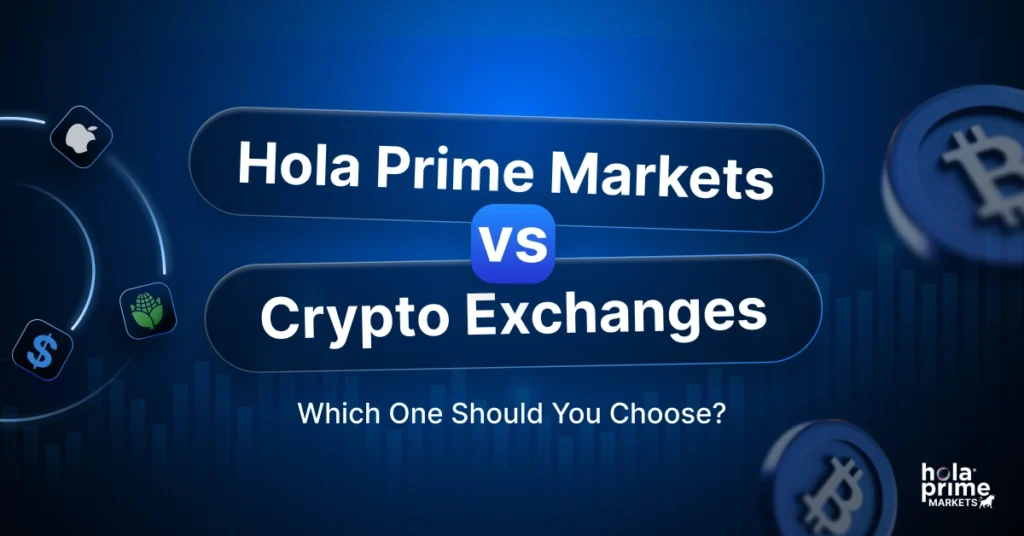 Hola Prime Markets
VS
Crypto Exchanges

Which One Should You Choose?

hola
prime
MARKETS